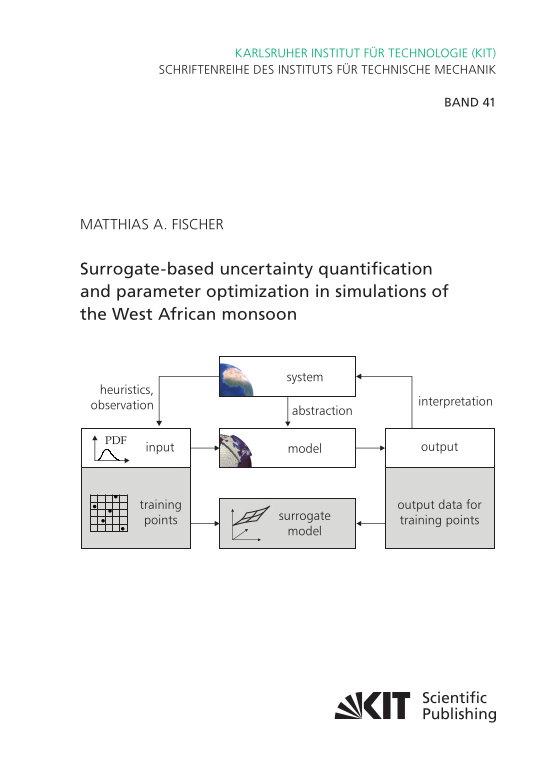 KARLSRUHER INSTITUT FÜR TECHNOLOGIE (KIT)
SCHRIFTENREIHE DES INSTITUTS FÜR TECHNISCHE MECHANIK

BAND 41

MATTHIAS A. FISCHER

Surrogate-based uncertainty quantification and parameter optimization in simulations of the West African monsoon

system

heuristics, observation

abstraction

interpretation

PDF

input

model

output

training points

surrogate model

output data for training points

KIT Scientific Publishing